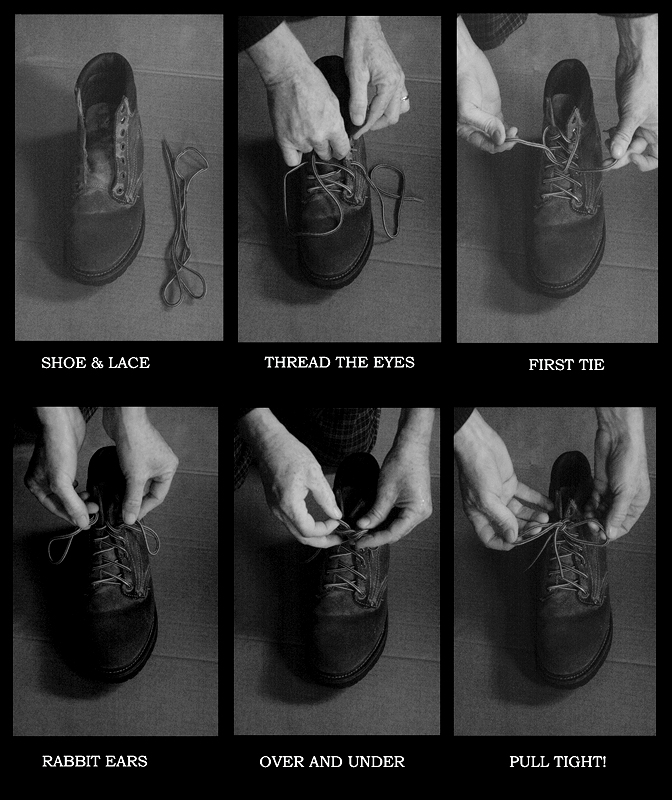 SHOE & LACE

THREAD THE EYES

FIRST TIE

RABBIT EARS

OVER AND UNDER

PULL TIGHT!